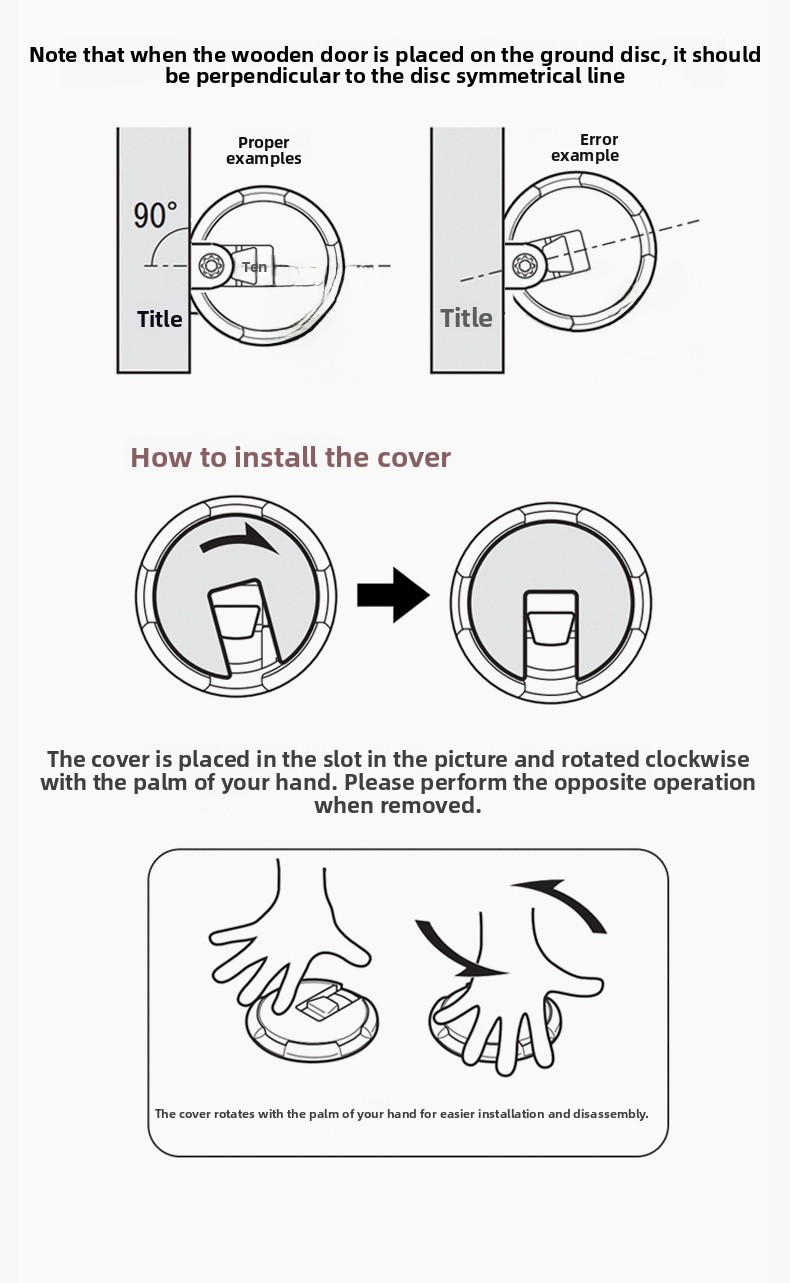 Note that when the wooden door is placed on the ground disc, it should be perpendicular to the disc symmetrical line

Proper examples

90°

Ten

Title

Error example

Title

How to install the cover

The cover is placed in the slot in the picture and rotated clockwise with the palm of your hand. Please perform the opposite operation when removed.

The cover rotates with the palm of your hand for easier installation and disassembly.