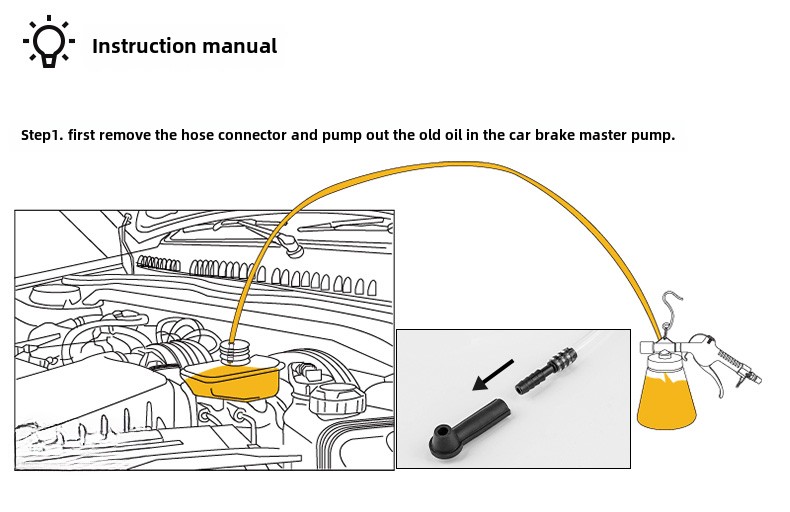 Instruction manual

Step1. first remove the hose connector and pump out the old oil in the car brake master pump.