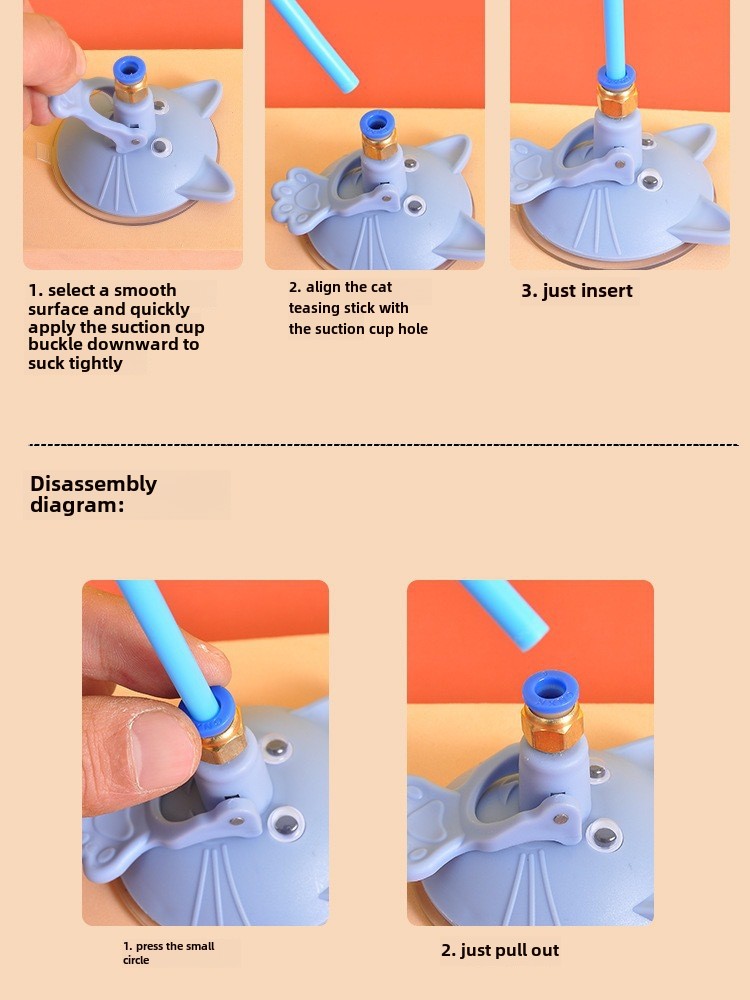 1. select a smooth surface and quickly apply the suction cup buckle downward to suck tightly

2. align the cat teasing stick with the suction cup hole

3. just insert

Disassembly diagram:

1. press the small circle

2. just pull out