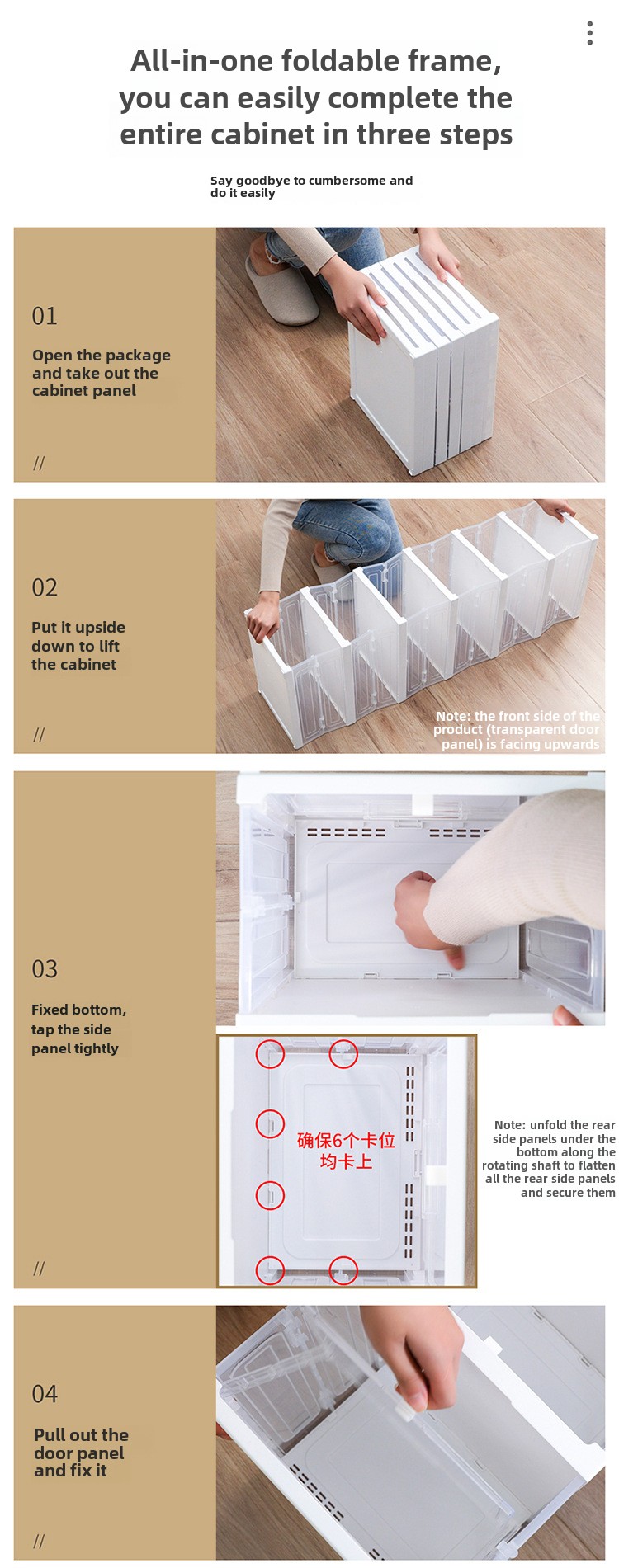 All-in-one foldable frame, you can easily complete the entire cabinet in three steps

Say goodbye to cumbersome and do it easily

01

Open the package and take out the cabinet panel

//

02

Put it upside down to lift the cabinet

//

Note: the front side of the product (transparent door panel) is facing upwards

03

Fixed bottom, tap the side panel tightly

//

确保6个卡位均卡上

Note: unfold the rear side panels under the bottom along the rotating shaft to flatten all the rear side panels and secure them

04

Pull out the door panel and fix it

//