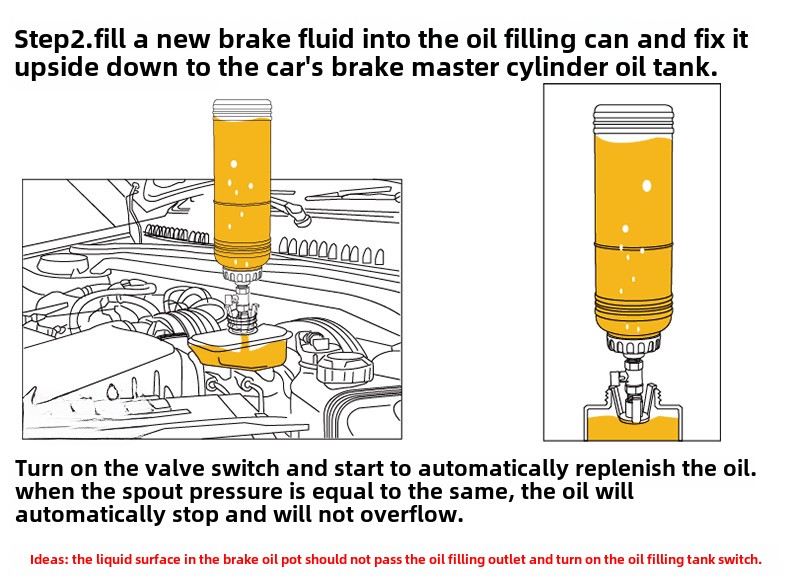 Step2.fill a new brake fluid into the oil filling can and fix it upside down to the car's brake master cylinder oil tank.

Turn on the valve switch and start to automatically replenish the oil. when the spout pressure is equal to the same, the oil will automatically stop and will not overflow.

Ideas: the liquid surface in the brake oil pot should not pass the oil filling outlet and turn on the oil filling tank switch.