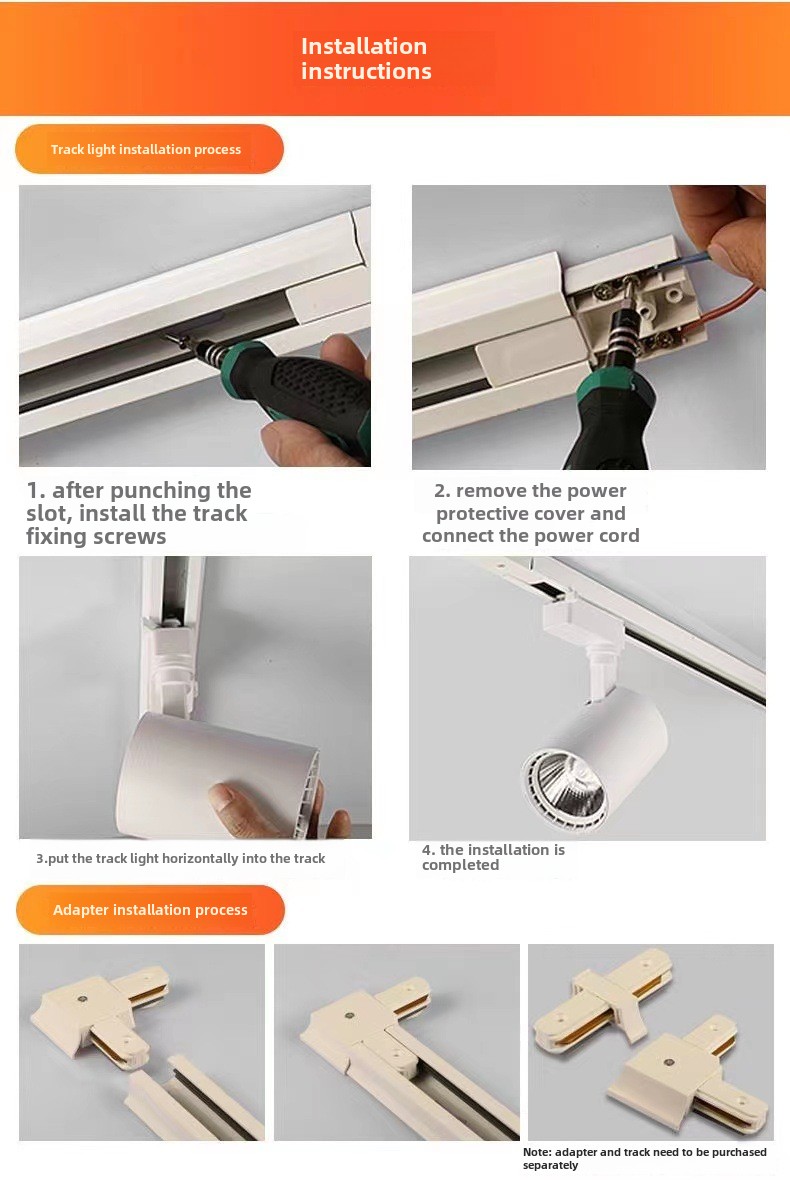 Installation instructions

Track light installation process

1. after punching the slot, install the track fixing screws

2. remove the power protective cover and connect the power cord

3.put the track light horizontally into the track

4. the installation is completed

Adapter installation process

Note: adapter and track need to be purchased separately