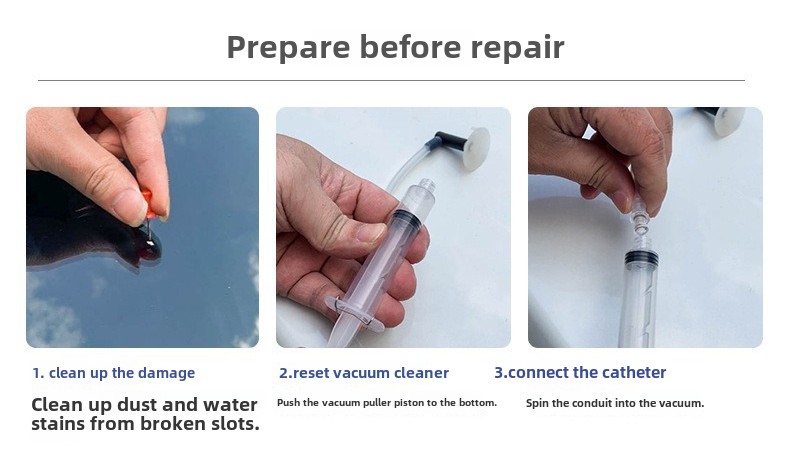 Prepare before repair

1. clean up the damage

Clean up dust and water stains from broken slots.

2.reset vacuum cleaner

Push the vacuum puller piston to the bottom.

3.connect the catheter

Spin the conduit into the vacuum.