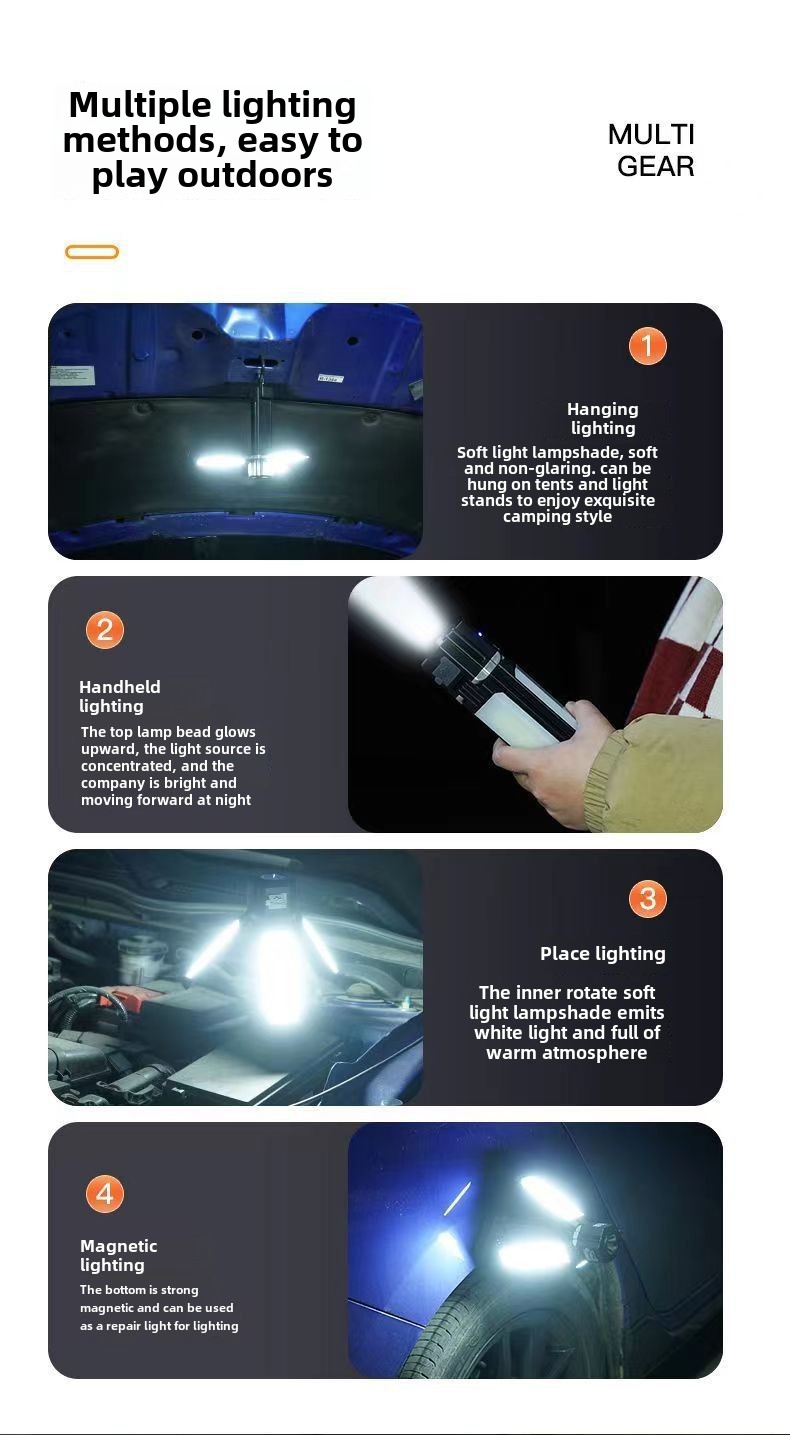 Multiple lighting methods, easy to play outdoors

MULTI GEAR

1

Hanging lighting

Soft light lampshade, soft and non-glaring. can be hung on tents and light stands to enjoy exquisite camping style

2

Handheld lighting

The top lamp bead glows upward, the light source is concentrated, and the company is bright and moving forward at night

3

Place lighting

The inner rotate soft light lampshade emits white light and full of warm atmosphere

4

Magnetic lighting

The bottom is strong magnetic and can be used as a repair light for lighting