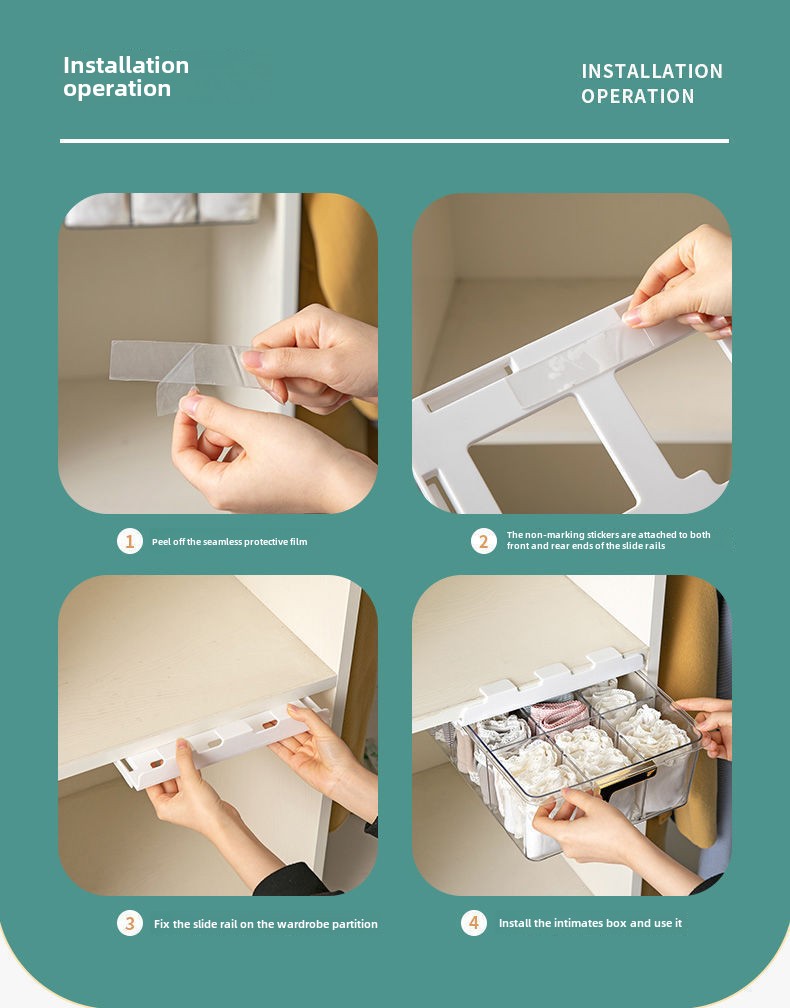 Installation operation

INSTALLATION OPERATION

1 Peel off the seamless protective film

2 The non-marking stickers are attached to both front and rear ends of the slide rails

3 Fix the slide rail on the wardrobe partition

4 Install the intimates box and use it