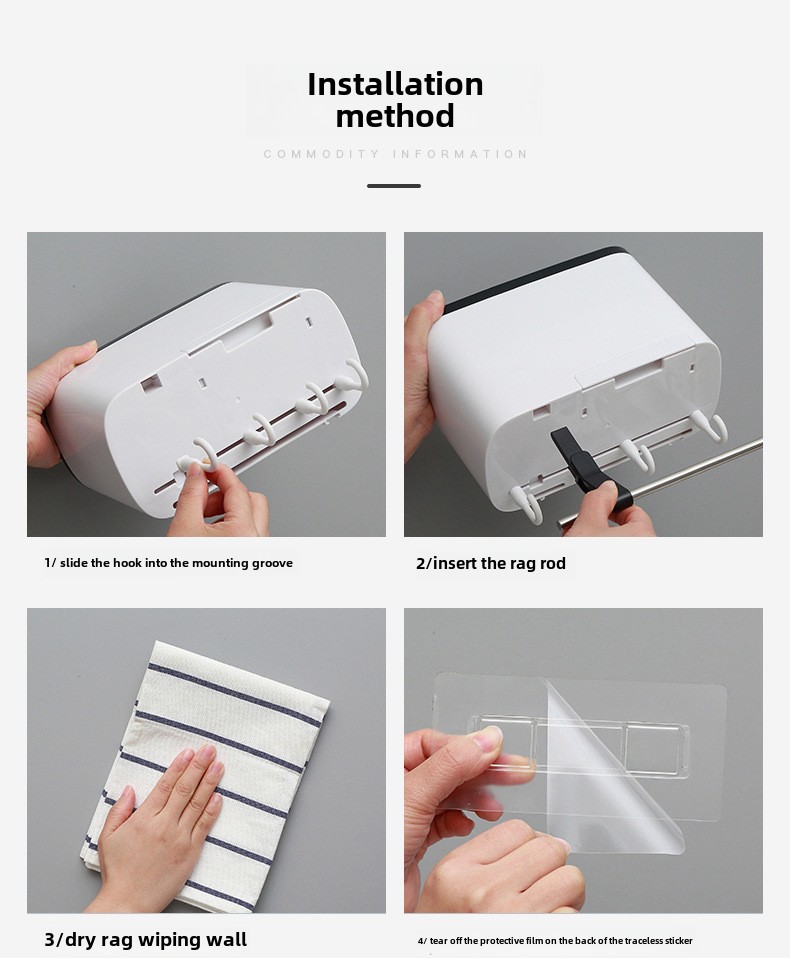 Installation method

COMMODITY INFORMATION

1/ slide the hook into the mounting groove

2/insert the rag rod

3/dry rag wiping wall

4/ tear off the protective film on the back of the traceless sticker