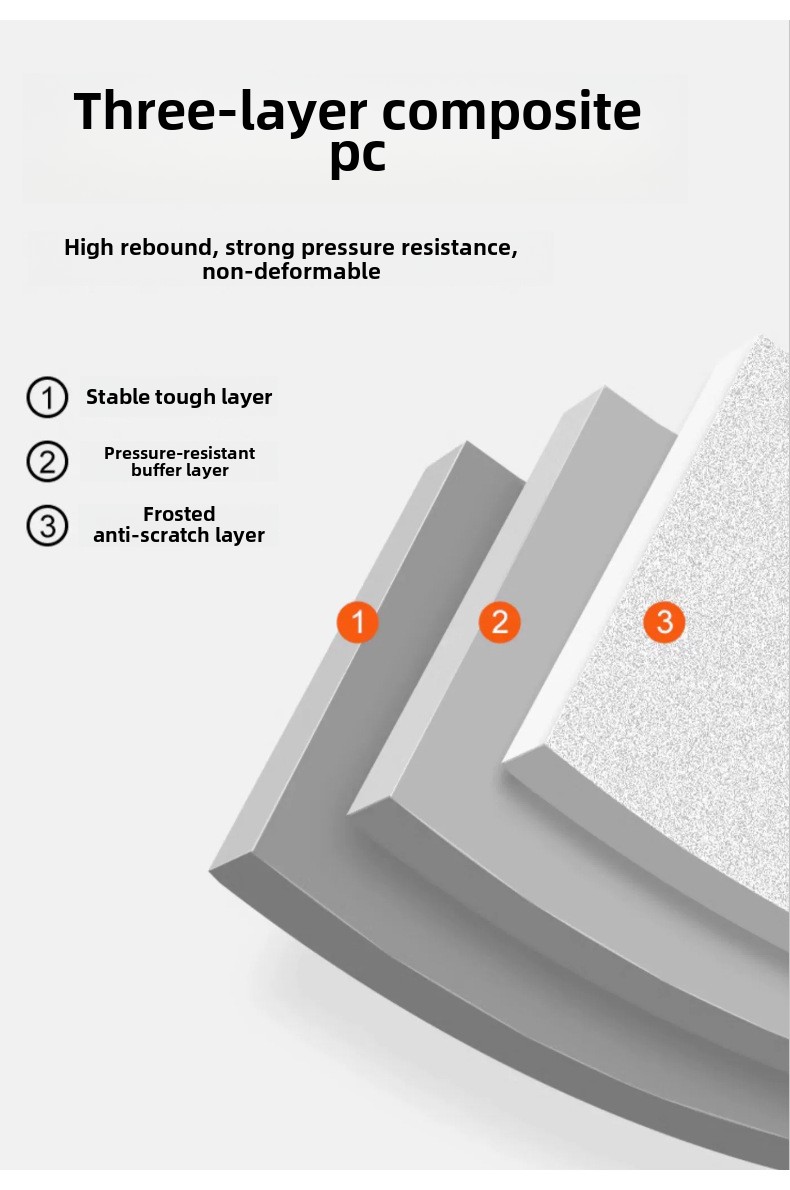 Three-layer composite pc

High rebound, strong pressure resistance, non-deformable

1 Stable tough layer

2 Pressure-resistant buffer layer

3 Frosted anti-scratch layer

1

2

3