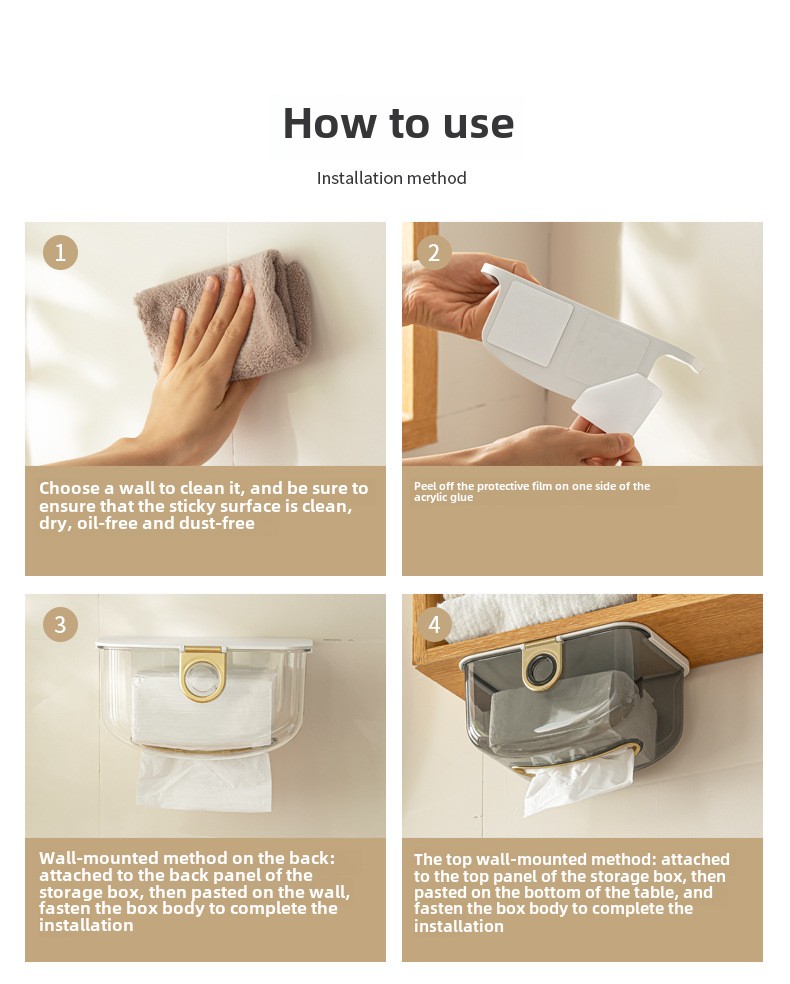 How to use

Installation method

1

Choose a wall to clean it, and be sure to ensure that the sticky surface is clean, dry, oil-free and dust-free

2

Peel off the protective film on one side of the acrylic glue

3

Wall-mounted method on the back: attached to the back panel of the storage box, then pasted on the wall, fasten the box body to complete the installation

4

The top wall-mounted method: attached to the top panel of the storage box, then pasted on the bottom of the table, and fasten the box body to complete the installation