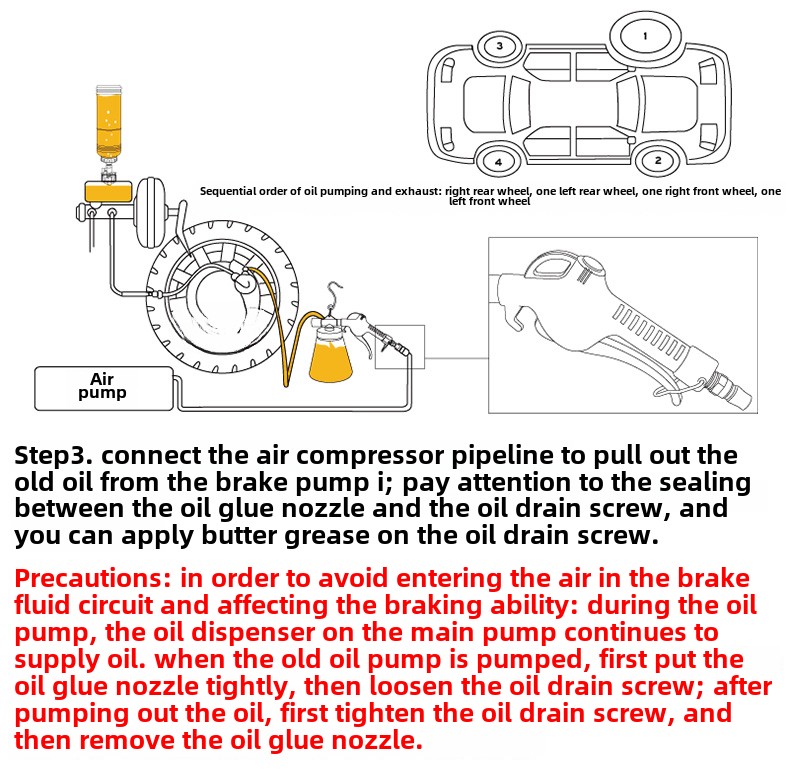 3

1

4

2

Sequential order of oil pumping and exhaust: right rear wheel, one left rear wheel, one right front wheel, one left front wheel

Air pump

Step3. connect the air compressor pipeline to pull out the old oil from the brake pump i; pay attention to the sealing between the oil glue nozzle and the oil drain screw, and you can apply butter grease on the oil drain screw.

Precautions: in order to avoid entering the air in the brake fluid circuit and affecting the braking ability: during the oil pump, the oil dispenser on the main pump continues to supply oil. when the old oil pump is pumped, first put the oil glue nozzle tightly, then loosen the oil drain screw; after pumping out the oil, first tighten the oil drain screw, and then remove the oil glue nozzle.